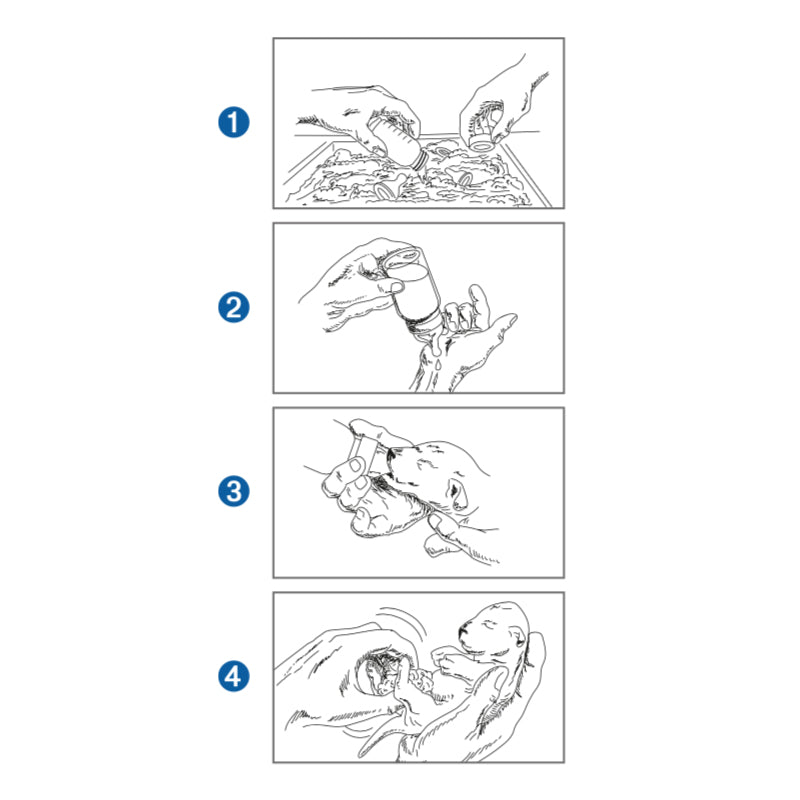 1

2

3

4